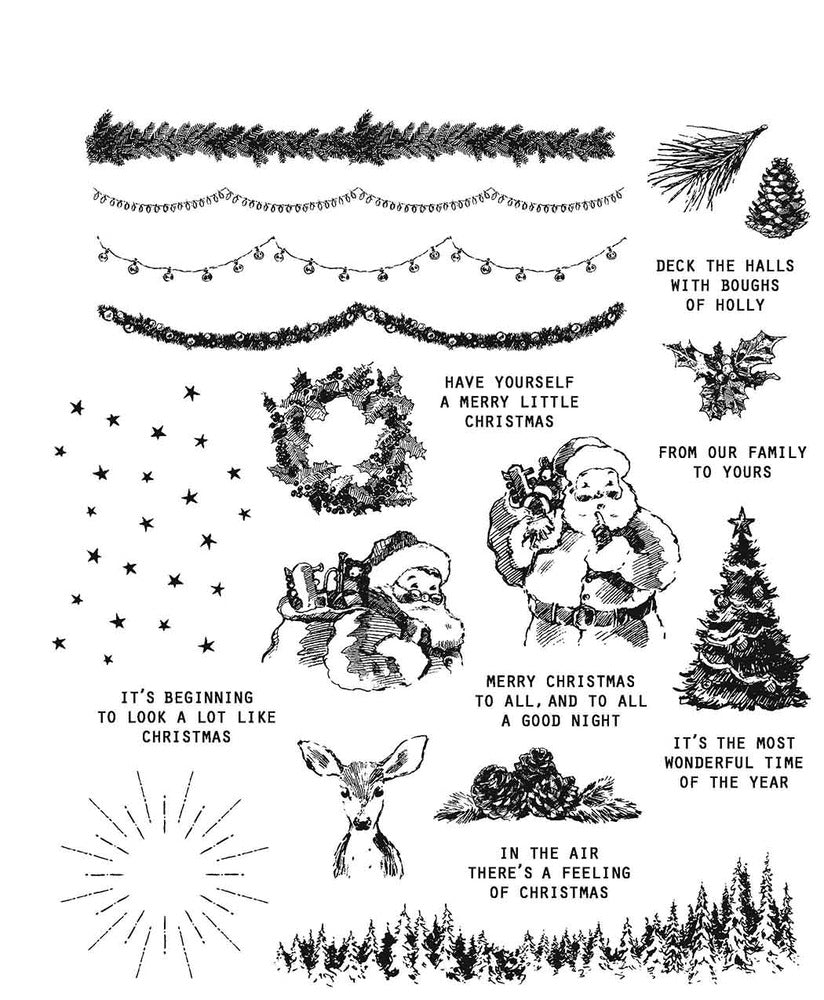 DECK THE HALLS
WITH BOUGHS
OF HOLLY

HAVE YOURSELF
A MERRY LITTLE
CHRISTMAS

FROM OUR FAMILY
TO YOURS

IT'S BEGINNING
TO LOOK A LOT LIKE
CHRISTMAS

MERRY CHRISTMAS
TO ALL, AND TO ALL
A GOOD NIGHT

IT'S THE MOST
WONDERFUL TIME
OF THE YEAR

IN THE AIR
THERE'S A FEELING
OF CHRISTMAS