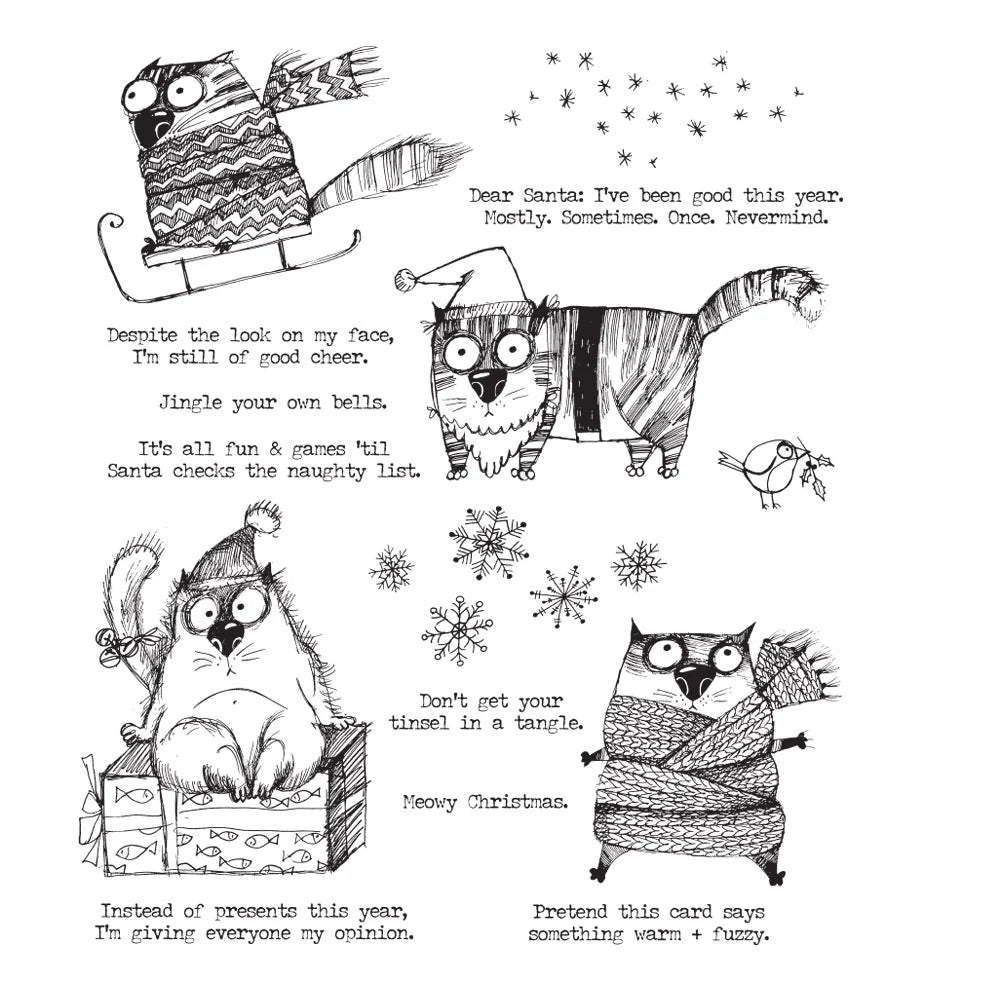 Dear Santa: I've been good this year. Mostly. Sometimes. Once. Nevermind.

Despite the look on my face, I'm still of good cheer.

Jingle your own bells.

It's all fun & games 'til Santa checks the naughty list.

Don't get your tinsel in a tangle.

Meowy Christmas.

Instead of presents this year, I'm giving everyone my opinion.

Pretend this card says something warm + fuzzy.